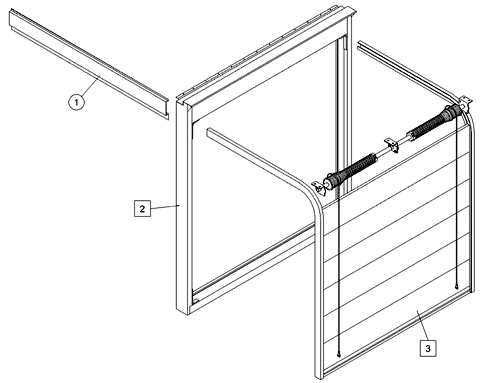 1
2
3