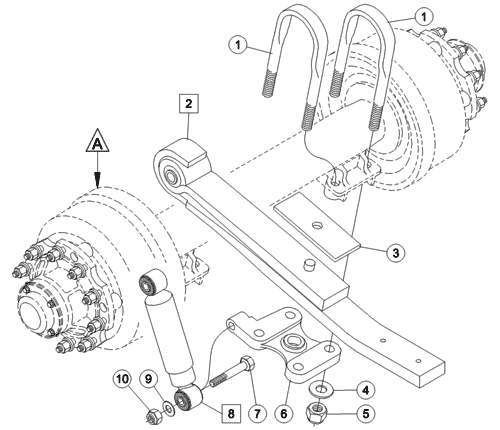 1
1
2
A
3
4
5
6
7
8
9
10