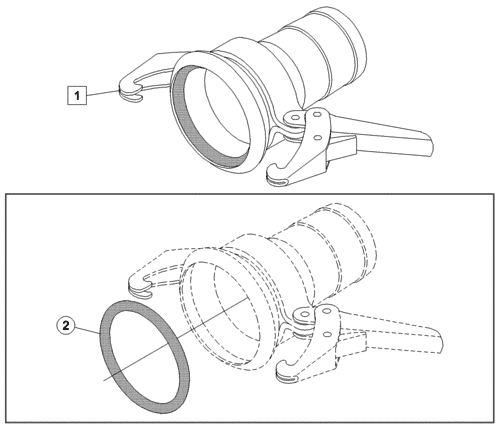 1

2