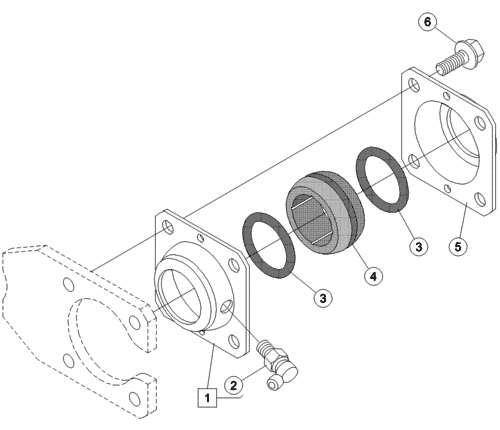 6
3
5
4
3
2
1