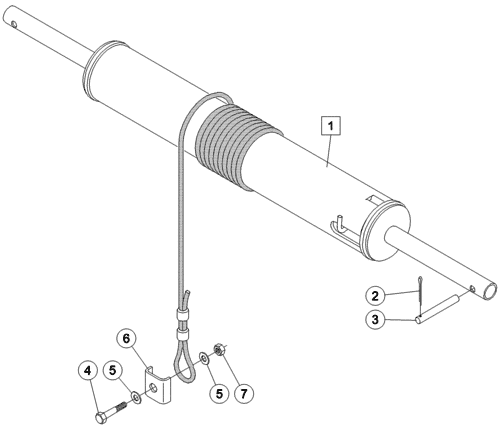 1
2
3
6
4
5
5
7